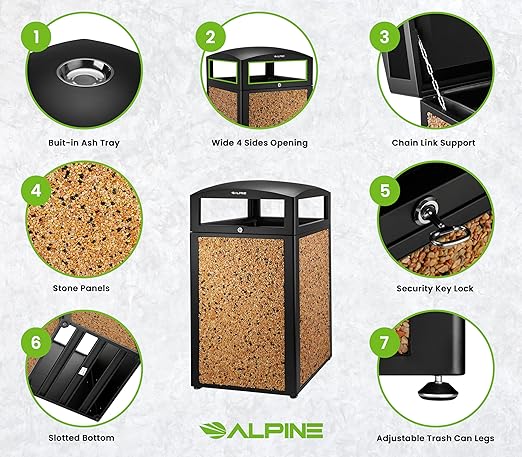 1
Buit-in Ash Tray

2
ALPINE
Wide 4 Sides Opening

3
Chain Link Support

4
Stone Panels

ALPINE

5
Security Key Lock

6
Slotted Bottom

ALPINE

7
Adjustable Trash Can Legs