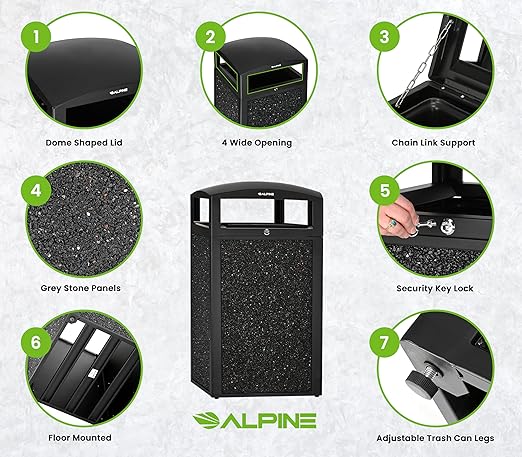 1
ALPINE
Dome Shaped Lid

2
ALPINE
4 Wide Opening

3
Chain Link Support

4
Grey Stone Panels

ALPINE

5
Security Key Lock

6
Floor Mounted

ALPINE

7
Adjustable Trash Can Legs