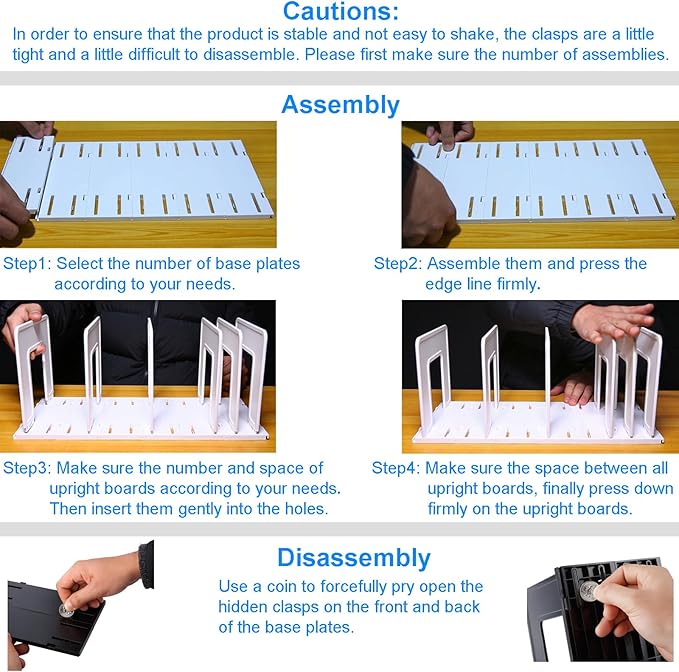 Cautions:
In order to ensure that the product is stable and not easy to shake, the clasps are a little tight and a little difficult to disassemble. Please first make sure the number of assemblies.

Assembly

Step1: Select the number of base plates according to your needs.

Step2: Assemble them and press the edge line firmly.

Step3: Make sure the number and space of upright boards according to your needs. Then insert them gently into the holes.

Step4: Make sure the space between all upright boards, finally press down firmly on the upright boards.

Disassembly
Use a coin to forcefully pry open the hidden clasps on the front and back of the base plates.