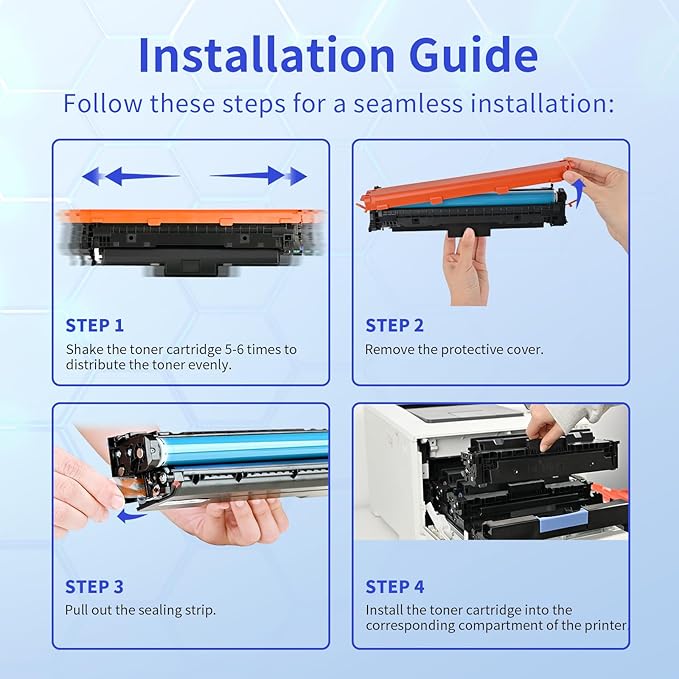 Installation Guide

Follow these steps for a seamless installation:

STEP 1

Shake the toner cartridge 5-6 times to distribute the toner evenly.

STEP 2

Remove the protective cover.

STEP 3

Pull out the sealing strip.

STEP 4

Install the toner cartridge into the corresponding compartment of the printer