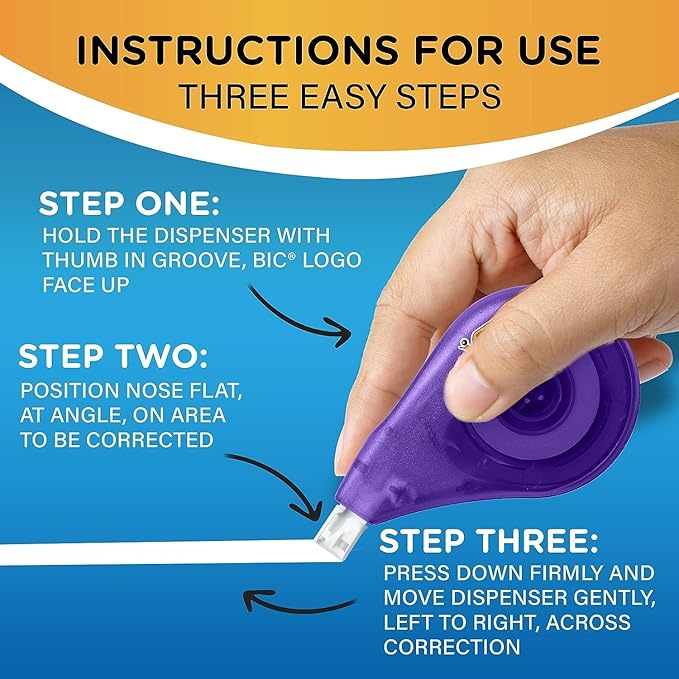 INSTRUCTIONS FOR USE
THREE EASY STEPS

STEP ONE:
HOLD THE DISPENSER WITH THUMB IN GROOVE, BIC® LOGO FACE UP

STEP TWO:
POSITION NOSE FLAT, AT ANGLE, ON AREA TO BE CORRECTED

STEP THREE:
PRESS DOWN FIRMLY AND MOVE DISPENSER GENTLY, LEFT TO RIGHT, ACROSS CORRECTION