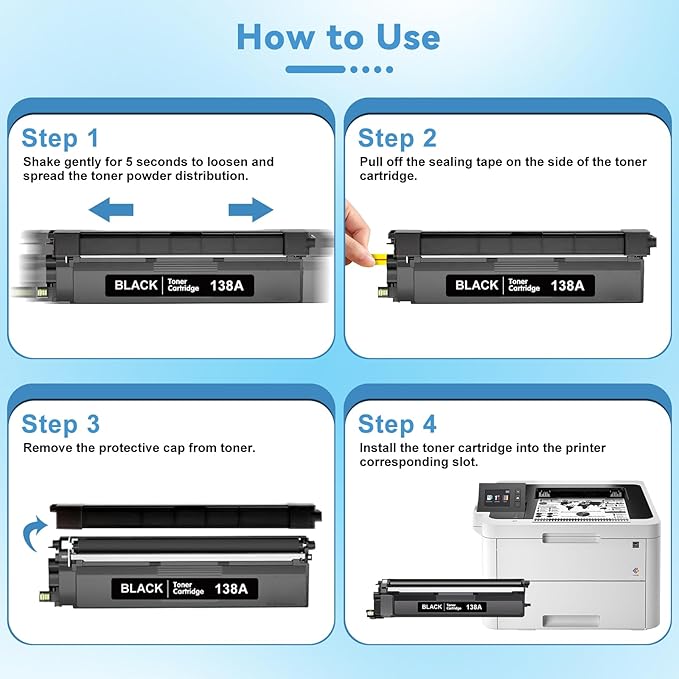 How to Use

Step 1

Shake gently for 5 seconds to loosen and spread the toner powder distribution.

BLACK Toner Cartridge 138A

Step 2

Pull off the sealing tape on the side of the toner cartridge.

BLACK Toner Cartridge 138A

Step 3

Remove the protective cap from toner.

BLACK Toner Cartridge 138A

Step 4

Install the toner cartridge into the printer corresponding slot.

BLACK Toner Cartridge 138A