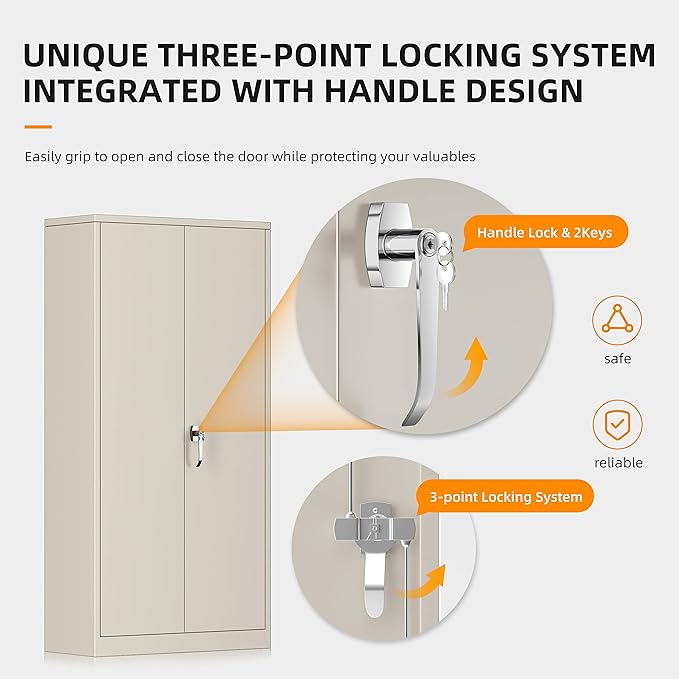 UNIQUE THREE-POINT LOCKING SYSTEM INTEGRATED WITH HANDLE DESIGN

Easily grip to open and close the door while protecting your valuables

Handle Lock & 2Keys

safe

reliable

3-point Locking System