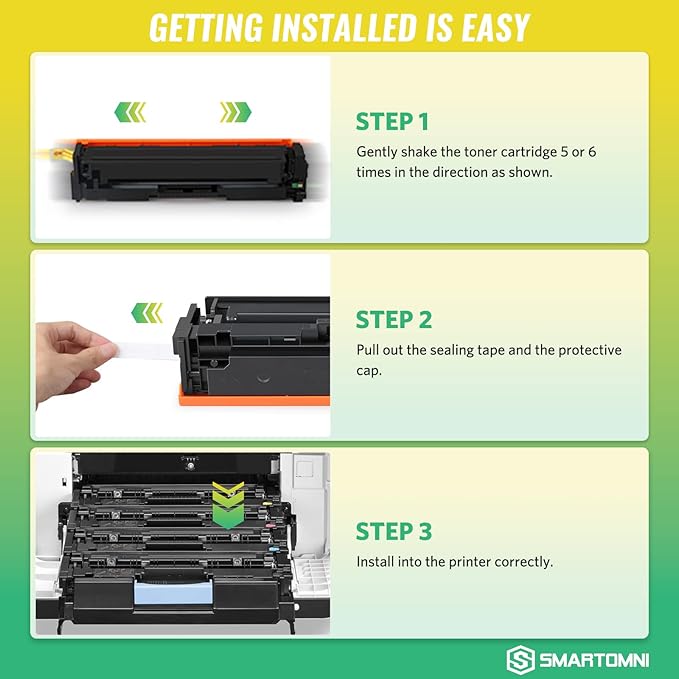 GETTING INSTALLED IS EASY

STEP 1

Gently shake the toner cartridge 5 or 6 times in the direction as shown.

STEP 2

Pull out the sealing tape and the protective cap.

STEP 3

Install into the printer correctly.

SMARTOMNI