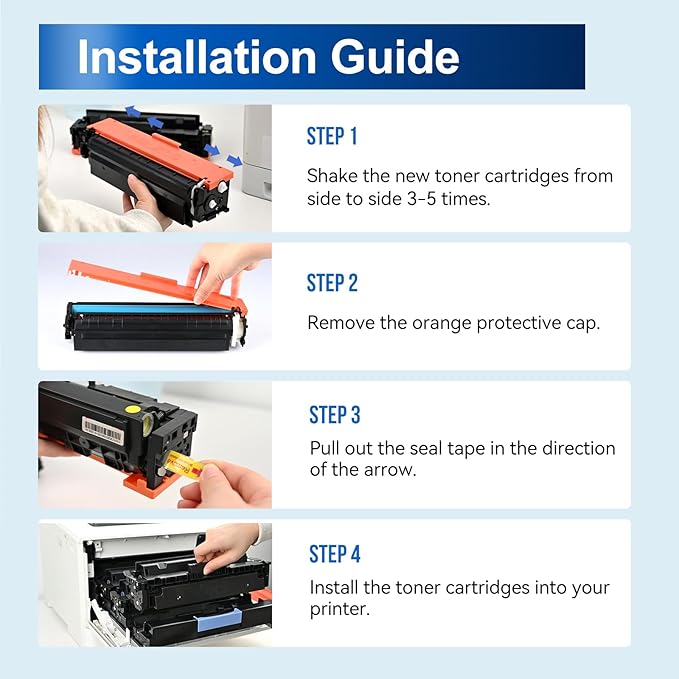 Installation Guide

STEP 1

Shake the new toner cartridges from side to side 3-5 times.

STEP 2

Remove the orange protective cap.

STEP 3

Pull out the seal tape in the direction of the arrow.

STEP 4

Install the toner cartridges into your printer.