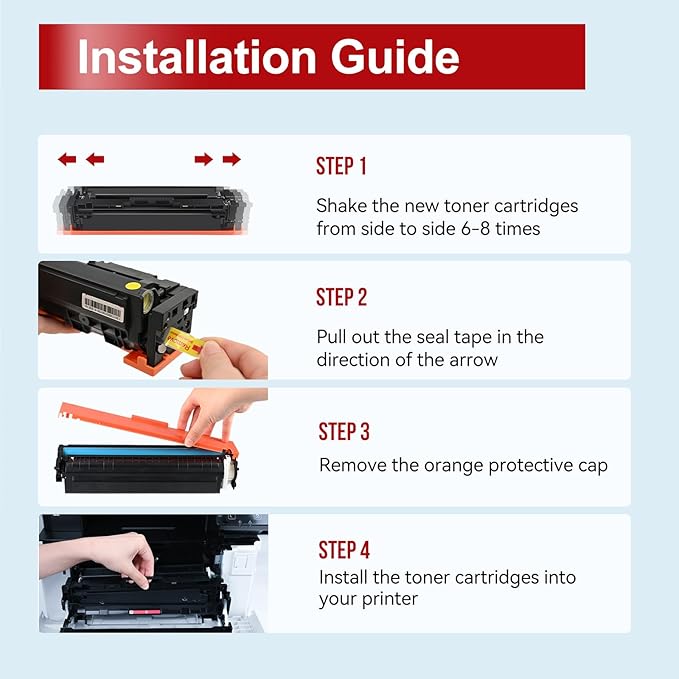 Installation Guide

STEP 1

Shake the new toner cartridges from side to side 6-8 times

STEP 2

Pull out the seal tape in the direction of the arrow

STEP 3

Remove the orange protective cap

STEP 4

Install the toner cartridges into your printer