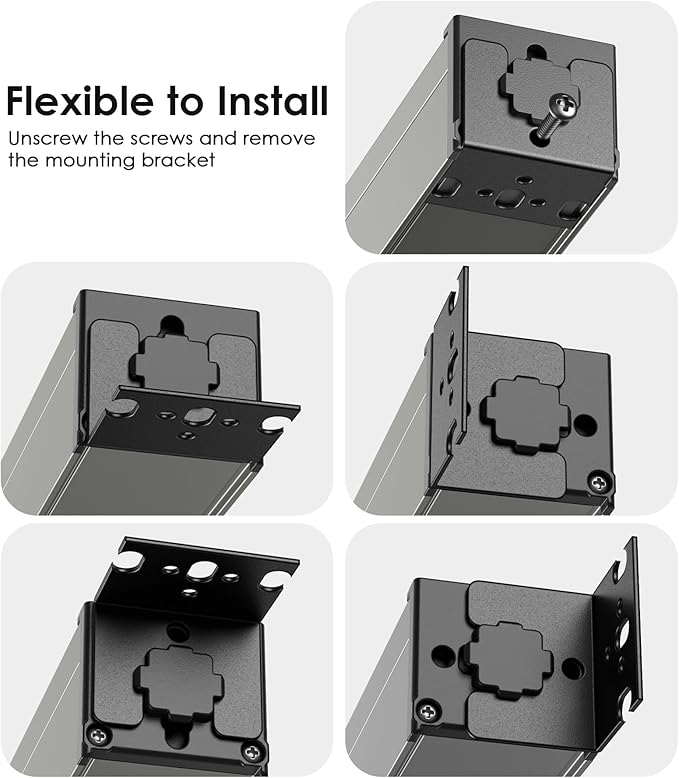 Flexible to Install
Unscrew the screws and remove the mounting bracket