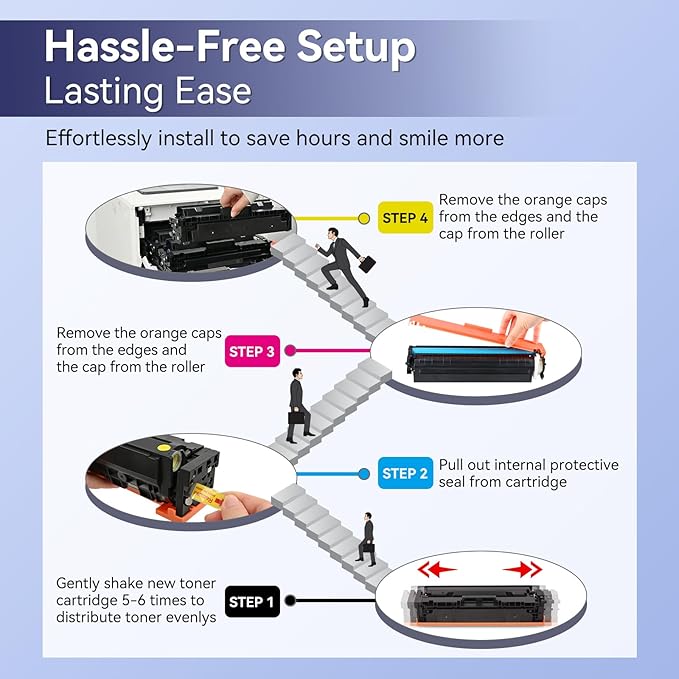 Hassle-Free Setup
Lasting Ease

Effortlessly install to save hours and smile more

STEP 4 Remove the orange caps from the edges and the cap from the roller

Remove the orange caps from the edges and the cap from the roller STEP 3

STEP 2 Pull out internal protective seal from cartridge

Gently shake new toner cartridge 5-6 times to distribute toner evenlys STEP 1