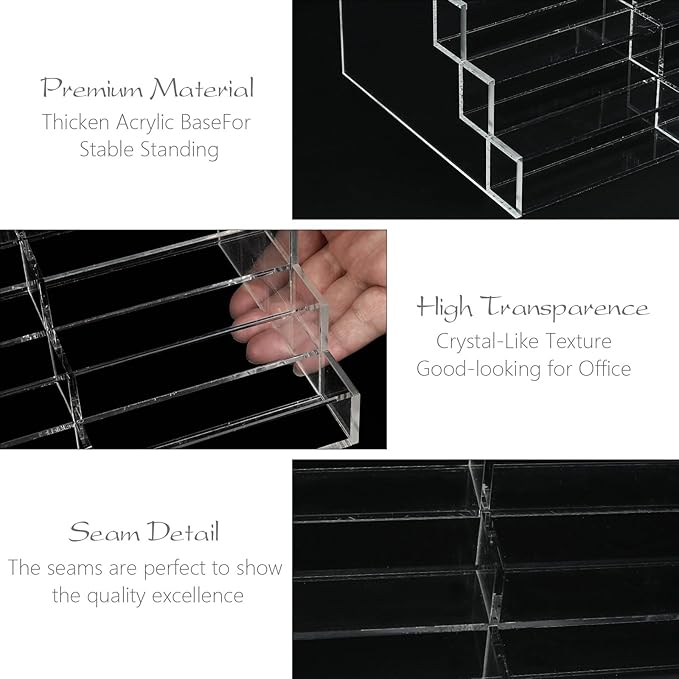 Premium Material
Thicken Acrylic BaseFor Stable Standing

High Transparence
Crystal-Like Texture
Good-looking for Office

Seam Detail
The seams are perfect to show the quality excellence