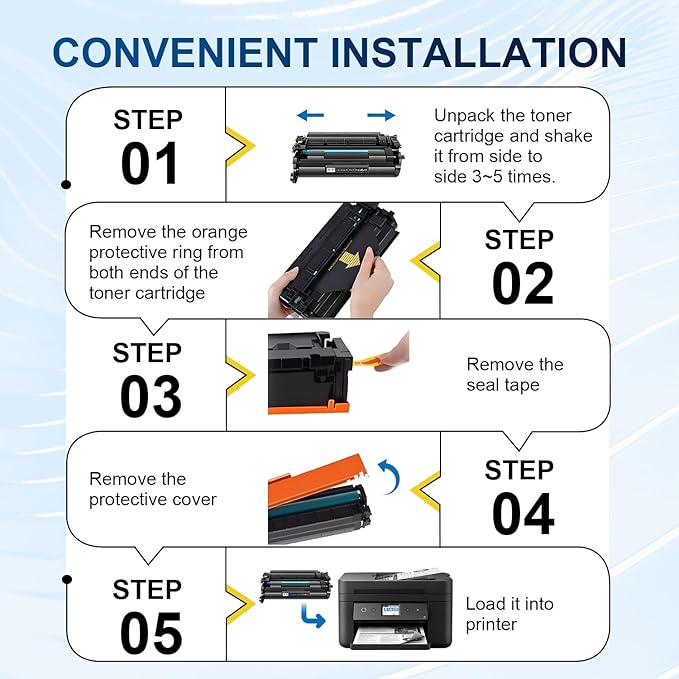 CONVENIENT INSTALLATION

STEP
01

Unpack the toner cartridge and shake it from side to side 3~5 times.

Remove the orange protective ring from both ends of the toner cartridge

STEP
02

STEP
03

Remove the seal tape

Remove the protective cover

STEP
04

STEP
05

Load it into printer