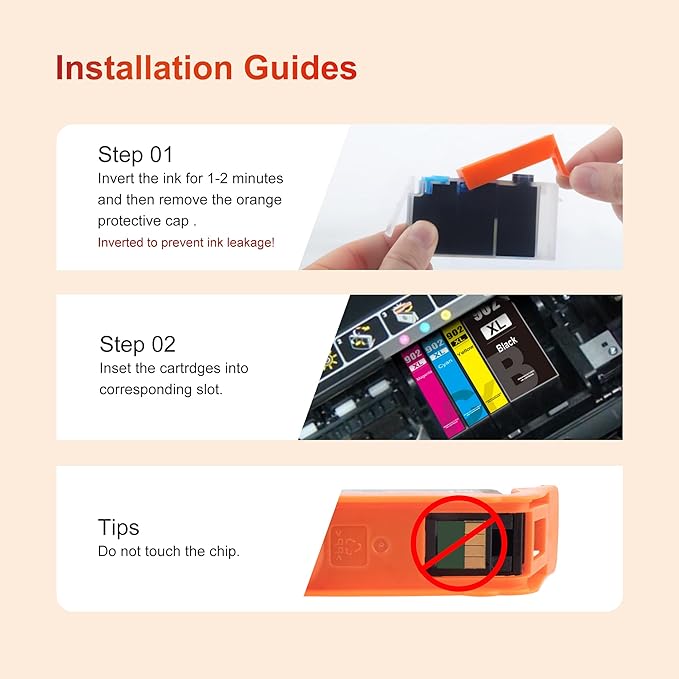 Installation Guides

Step 01
Invert the ink for 1-2 minutes and then remove the orange protective cap .
Inverted to prevent ink leakage!

Step 02
Inset the cartrdges into corresponding slot.

902 XL Magenta
902 XL Cyan
902 XL Yellow
902 XL Black

Tips
Do not touch the chip.