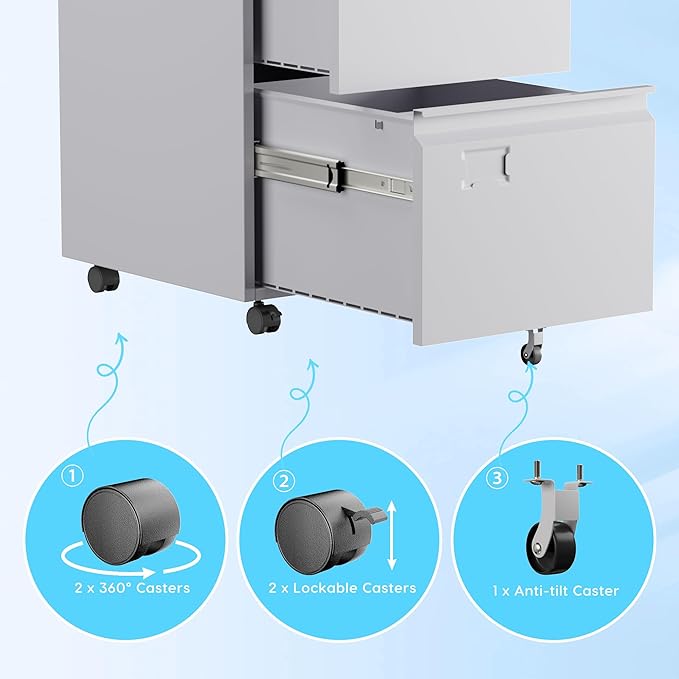 ①
2 x 360° Casters

②
2 x Lockable Casters

③
1 x Anti-tilt Caster