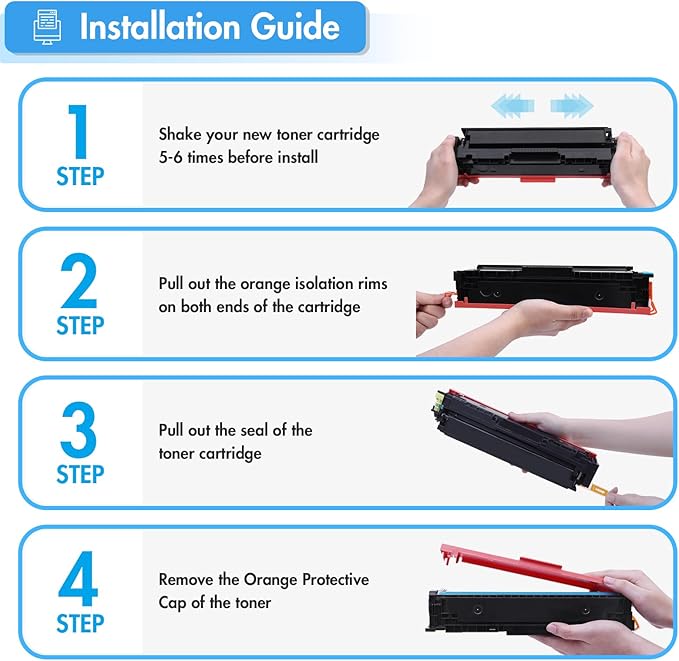 Installation Guide

1
STEP
Shake your new toner cartridge 5-6 times before install

2
STEP
Pull out the orange isolation rims on both ends of the cartridge

3
STEP
Pull out the seal of the toner cartridge

4
STEP
Remove the Orange Protective Cap of the toner