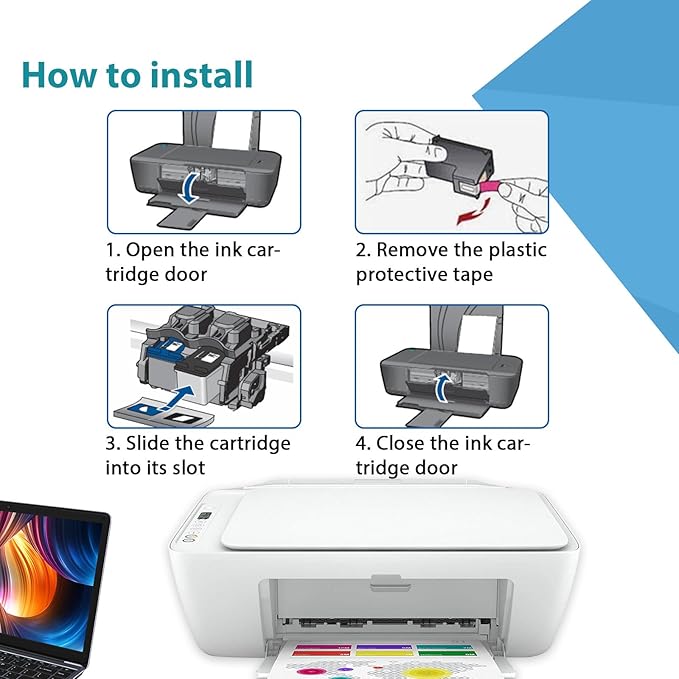 How to install

1. Open the ink cartridge door

2. Remove the plastic protective tape

3. Slide the cartridge into its slot

4. Close the ink cartridge door