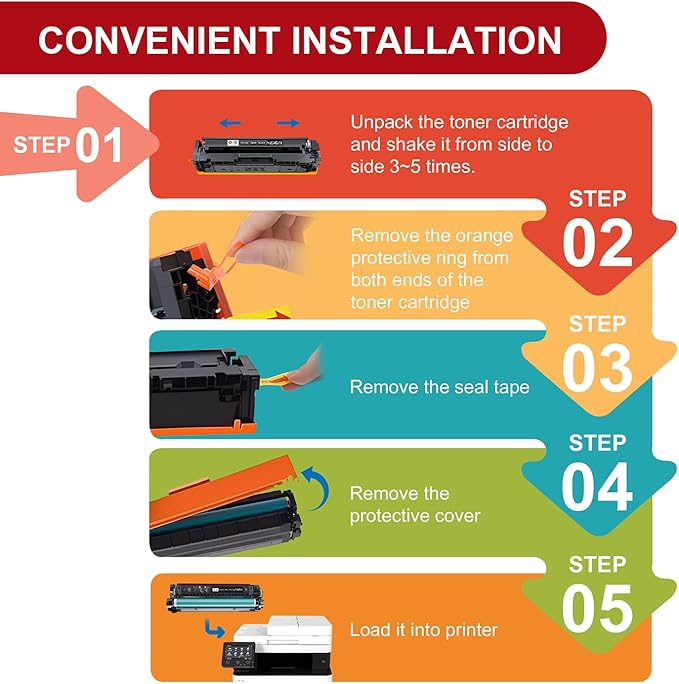 CONVENIENT INSTALLATION

STEP 01

Unpack the toner cartridge and shake it from side to side 3~5 times.

STEP 02

Remove the orange protective ring from both ends of the toner cartridge

STEP 03

Remove the seal tape

STEP 04

Remove the protective cover

STEP 05

Load it into printer