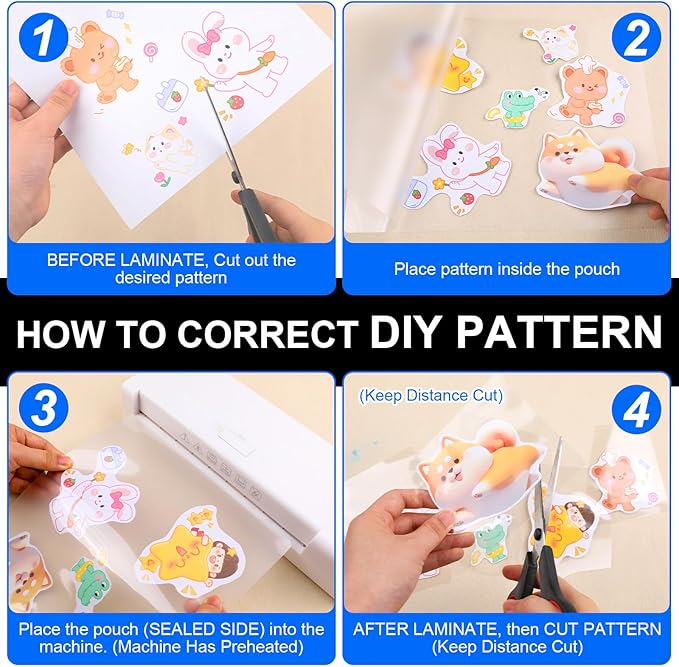 1

BEFORE LAMINATE, Cut out the desired pattern

2

Place pattern inside the pouch

HOW TO CORRECT DIY PATTERN

3

Place the pouch (SEALED SIDE) into the machine. (Machine Has Preheated)

(Keep Distance Cut)

4

AFTER LAMINATE, then CUT PATTERN (Keep Distance Cut)