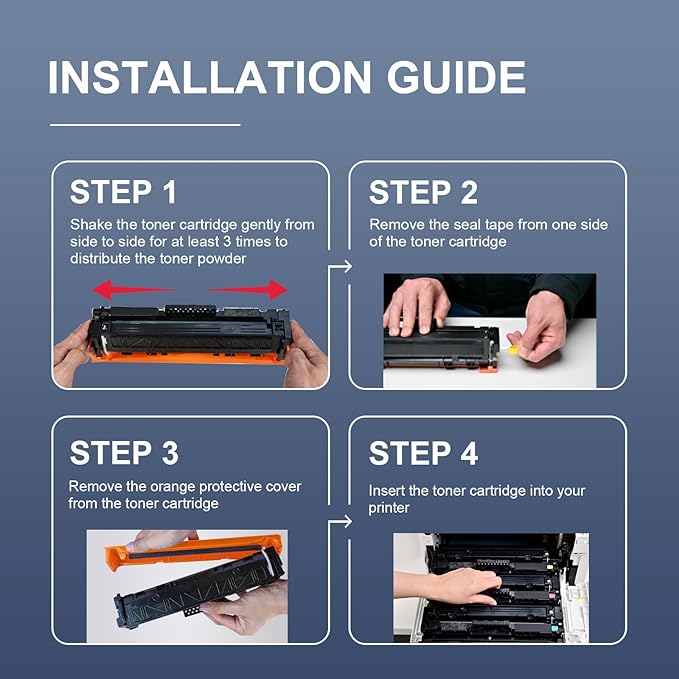 INSTALLATION GUIDE

STEP 1

Shake the toner cartridge gently from side to side for at least 3 times to distribute the toner powder

STEP 2

Remove the seal tape from one side of the toner cartridge

STEP 3

Remove the orange protective cover from the toner cartridge

STEP 4

Insert the toner cartridge into your printer