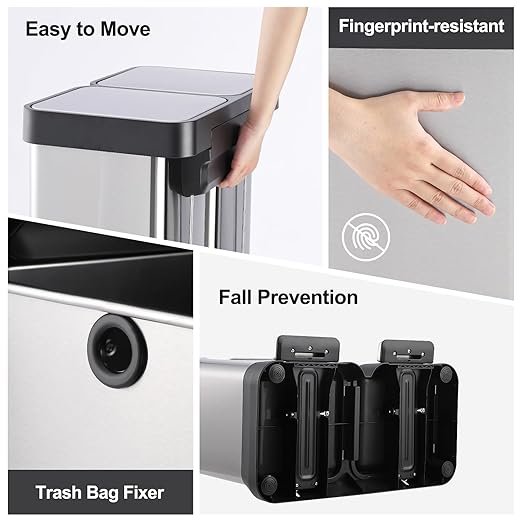 Easy to Move

Fingerprint-resistant

Fall Prevention

Trash Bag Fixer