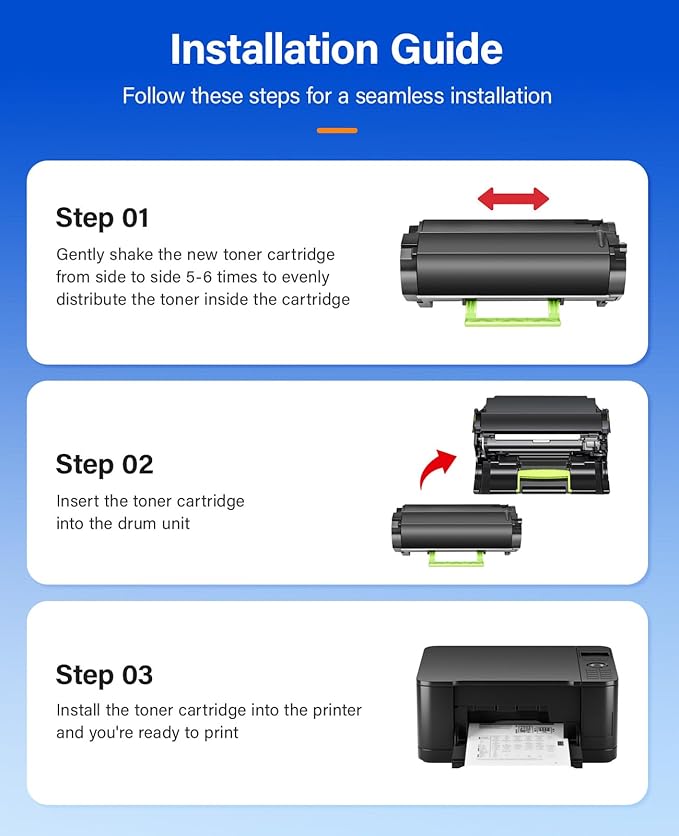 Installation Guide

Follow these steps for a seamless installation

Step 01

Gently shake the new toner cartridge from side to side 5-6 times to evenly distribute the toner inside the cartridge

Step 02

Insert the toner cartridge into the drum unit

Step 03

Install the toner cartridge into the printer and you're ready to print