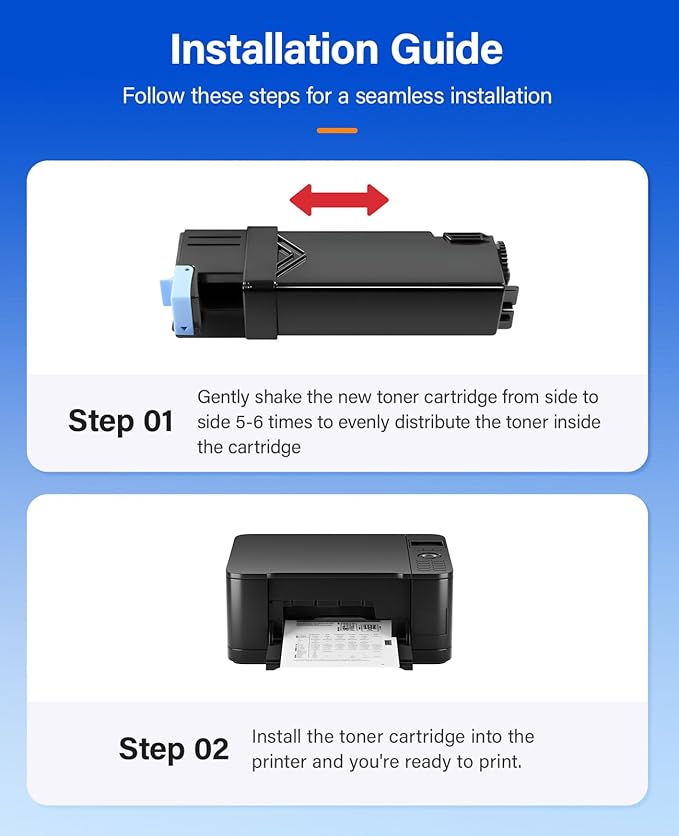 Installation Guide

Follow these steps for a seamless installation

Step 01

Gently shake the new toner cartridge from side to side 5-6 times to evenly distribute the toner inside the cartridge

Step 02

Install the toner cartridge into the printer and you're ready to print.