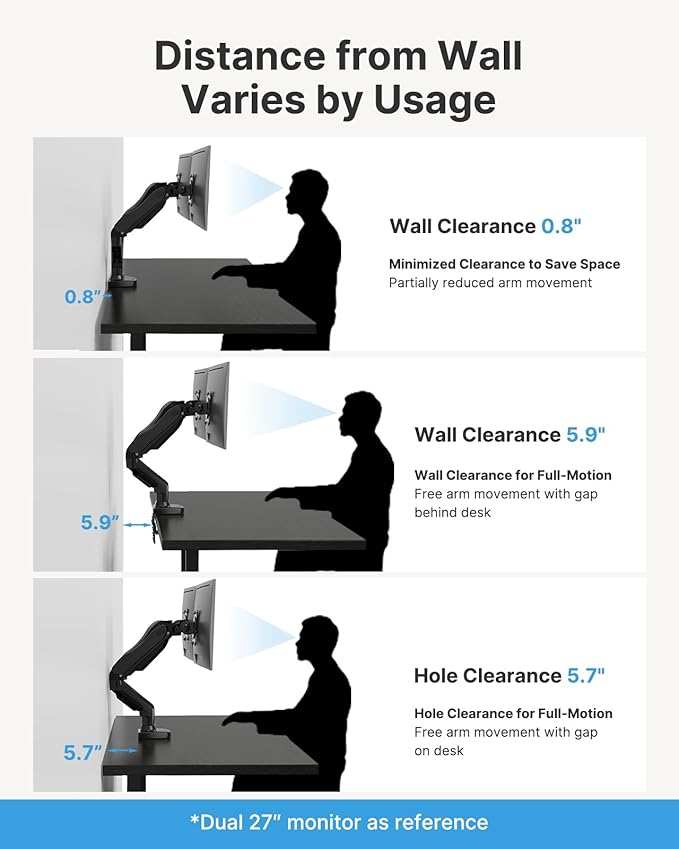 Distance from Wall Varies by Usage

0.8"

Wall Clearance 0.8"

Minimized Clearance to Save Space
Partially reduced arm movement

5.9"

Wall Clearance 5.9"

Wall Clearance for Full-Motion
Free arm movement with gap behind desk

5.7"

Hole Clearance 5.7"

Hole Clearance for Full-Motion
Free arm movement with gap on desk

*Dual 27" monitor as reference