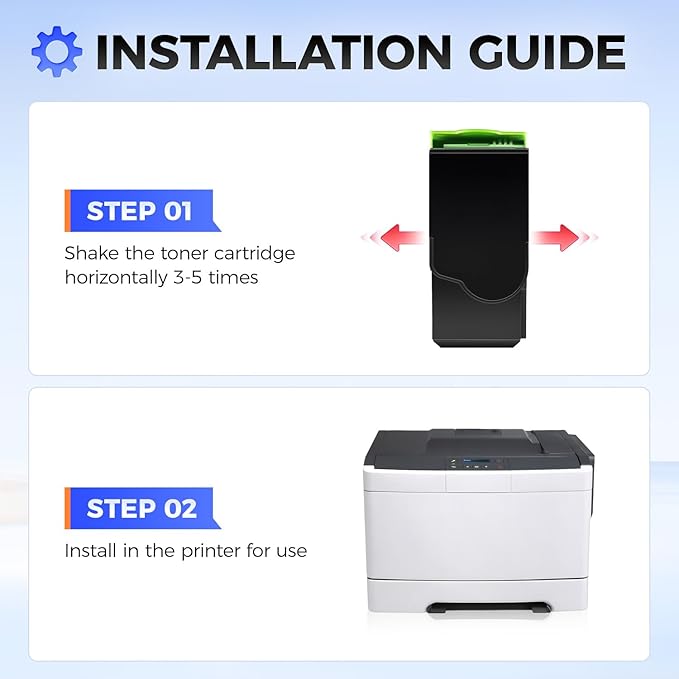 INSTALLATION GUIDE

STEP 01

Shake the toner cartridge horizontally 3-5 times

STEP 02

Install in the printer for use