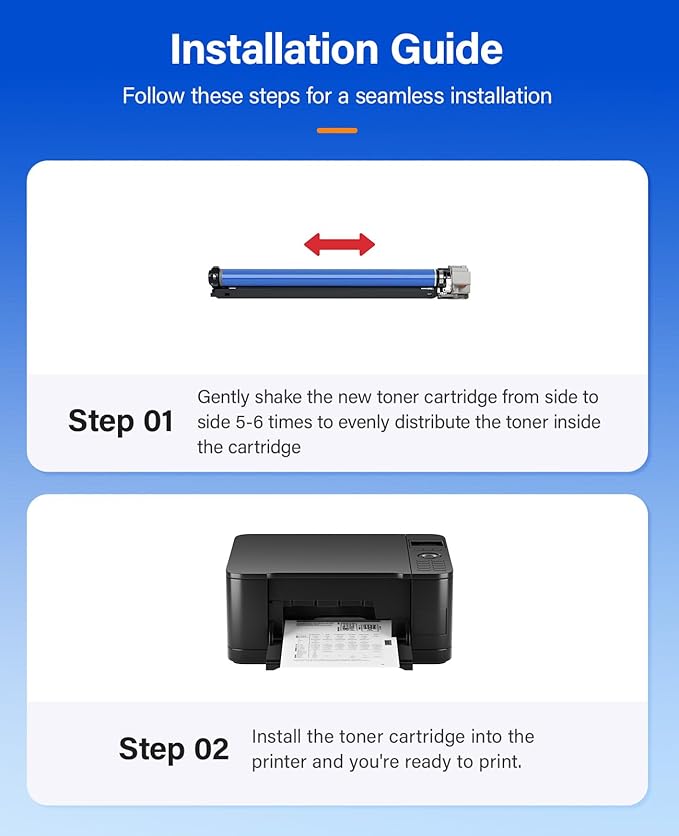 Installation Guide

Follow these steps for a seamless installation

Step 01

Gently shake the new toner cartridge from side to side 5-6 times to evenly distribute the toner inside the cartridge

Step 02

Install the toner cartridge into the printer and you're ready to print.