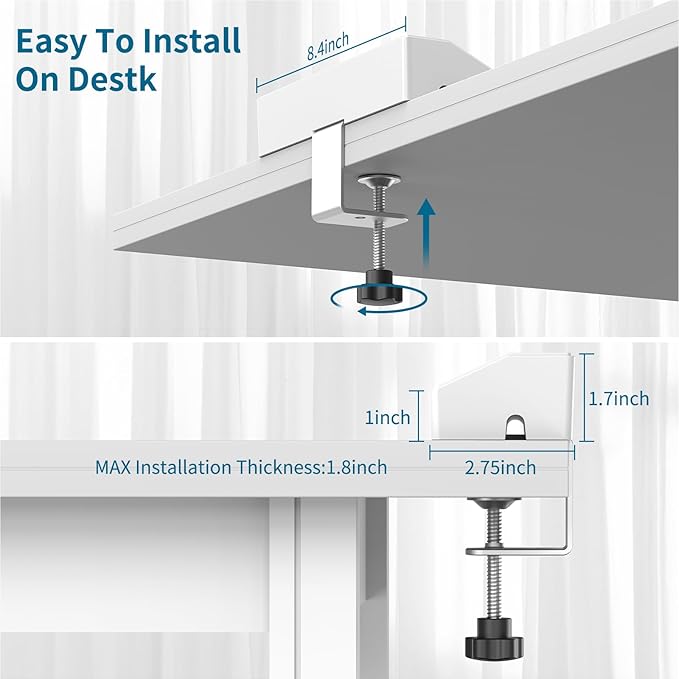 Easy To Install On Destk

8.4inch

1inch

1.7inch

MAX Installation Thickness:1.8inch

2.75inch