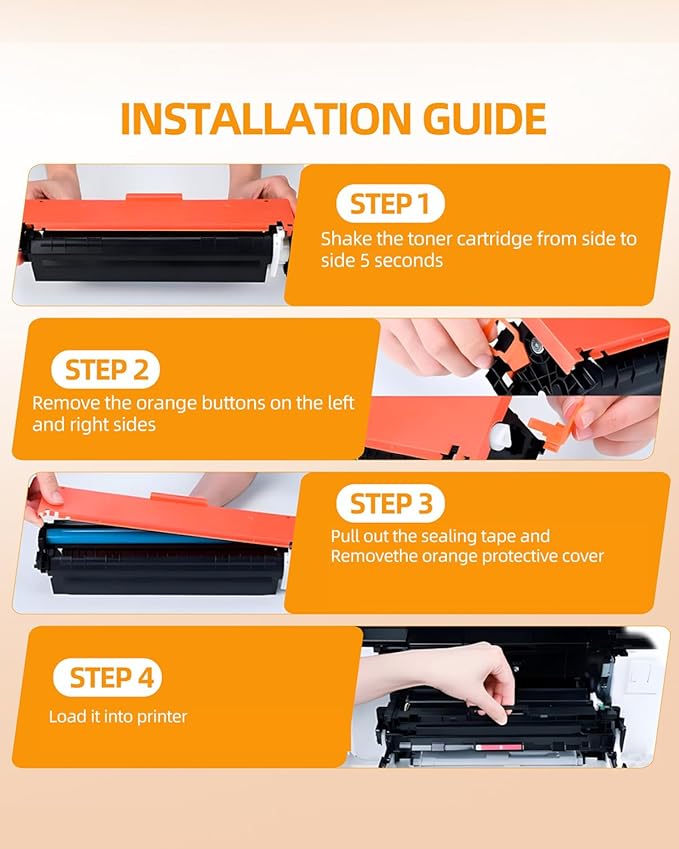 INSTALLATION GUIDE

STEP 1

Shake the toner cartridge from side to side 5 seconds

STEP 2

Remove the orange buttons on the left and right sides

STEP 3

Pull out the sealing tape and Removethe orange protective cover

STEP 4

Load it into printer