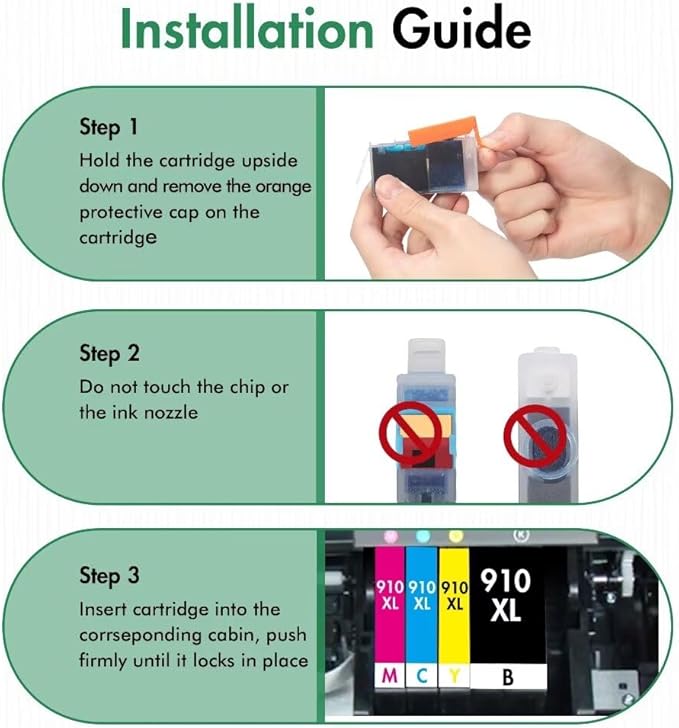 Installation Guide

Step 1
Hold the cartridge upside down and remove the orange protective cap on the cartridge

Step 2
Do not touch the chip or the ink nozzle

Step 3
Insert cartridge into the corrseponding cabin, push firmly until it locks in place

K

910 XL

910 XL

910 XL

910 XL

M C Y B