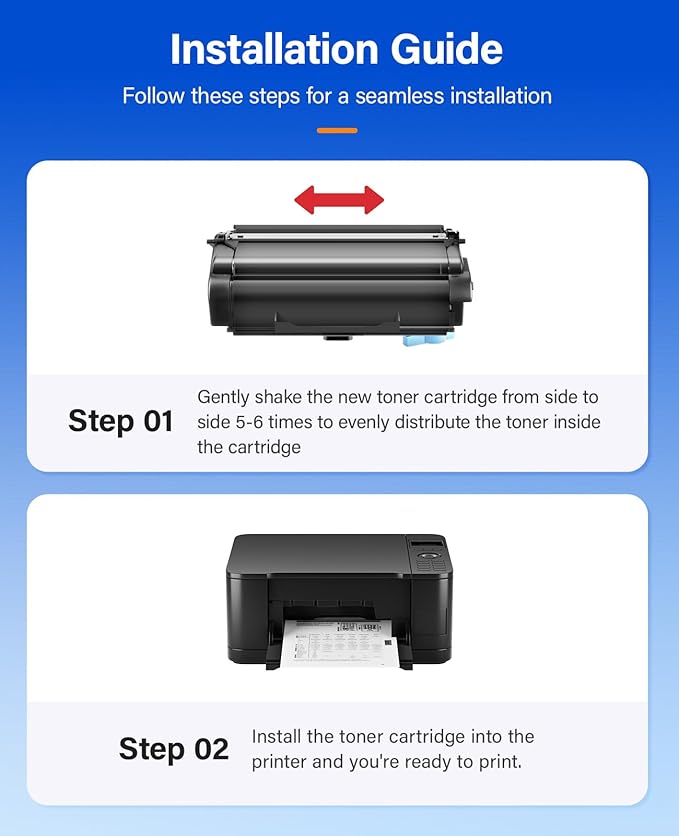 Installation Guide

Follow these steps for a seamless installation

Step 01

Gently shake the new toner cartridge from side to side 5-6 times to evenly distribute the toner inside the cartridge

Step 02

Install the toner cartridge into the printer and you're ready to print.