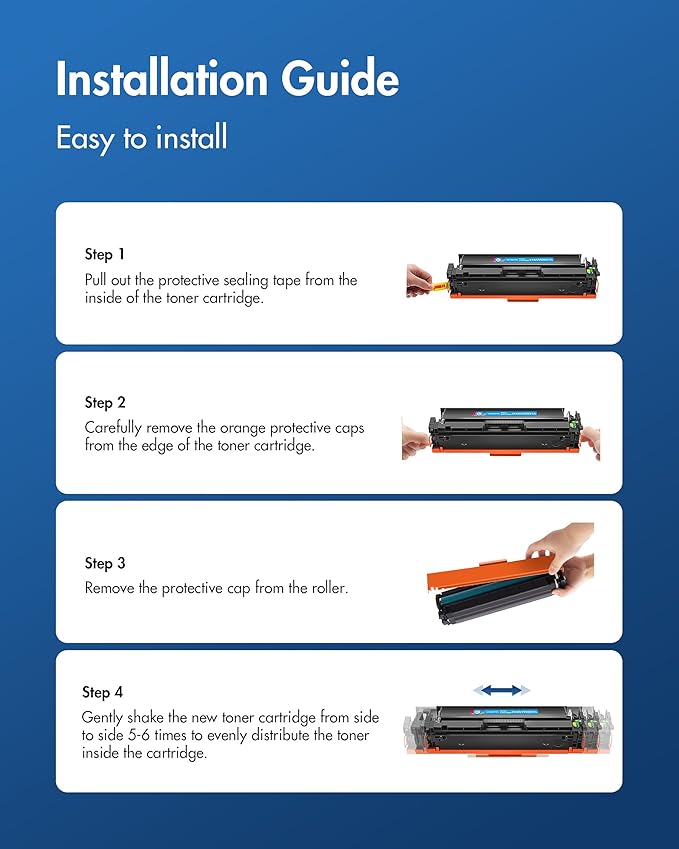 Installation Guide

Easy to install

Step 1
Pull out the protective sealing tape from the inside of the toner cartridge.

Step 2
Carefully remove the orange protective caps from the edge of the toner cartridge.

Step 3
Remove the protective cap from the roller.

Step 4
Gently shake the new toner cartridge from side to side 5-6 times to evenly distribute the toner inside the cartridge.